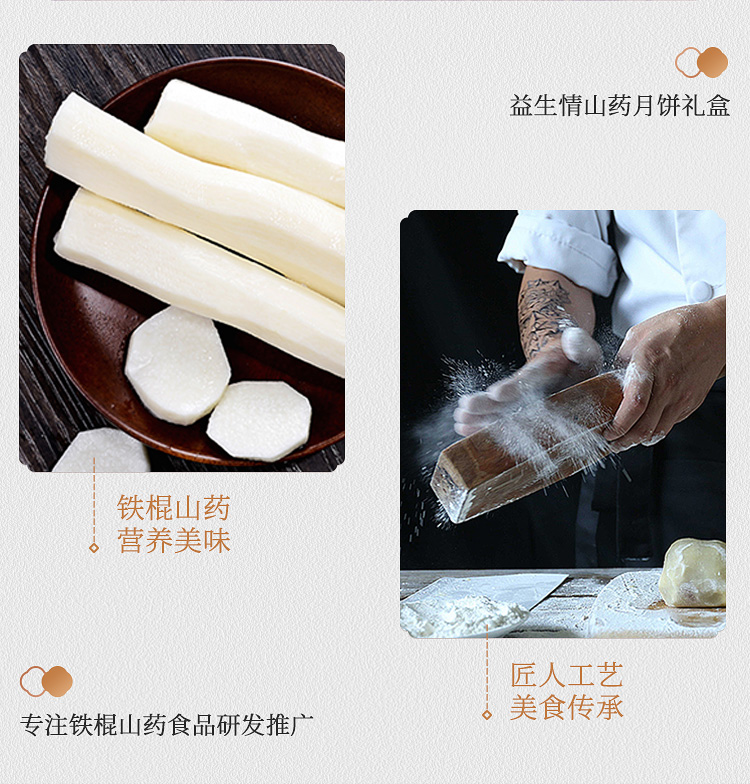 益生情山药月饼礼盒

铁棍山药
营养美味

匠人工艺
美食传承

专注铁棍山药食品研发推广