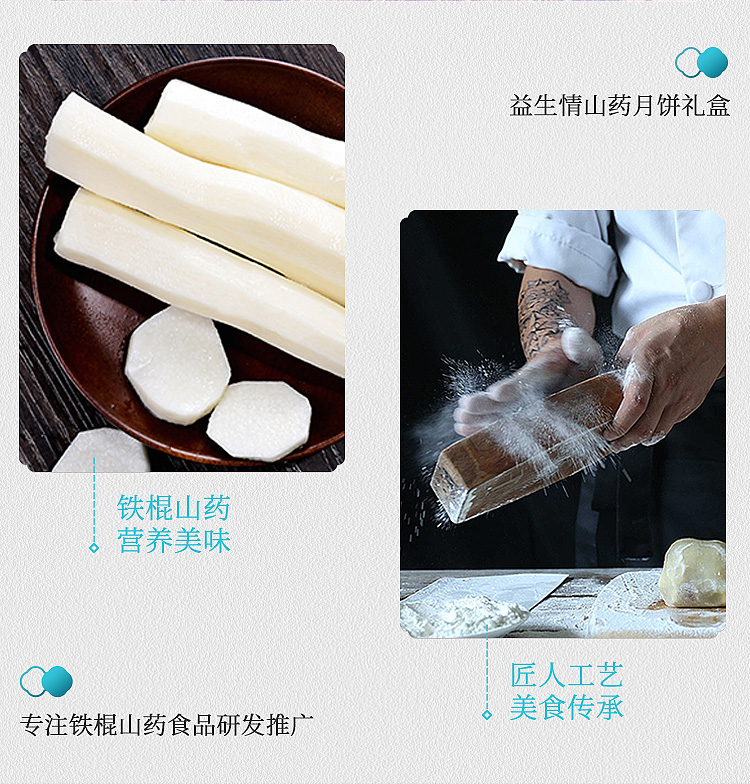 益生情山药月饼礼盒

铁棍山药
营养美味

匠人工艺
美食传承

专注铁棍山药食品研发推广