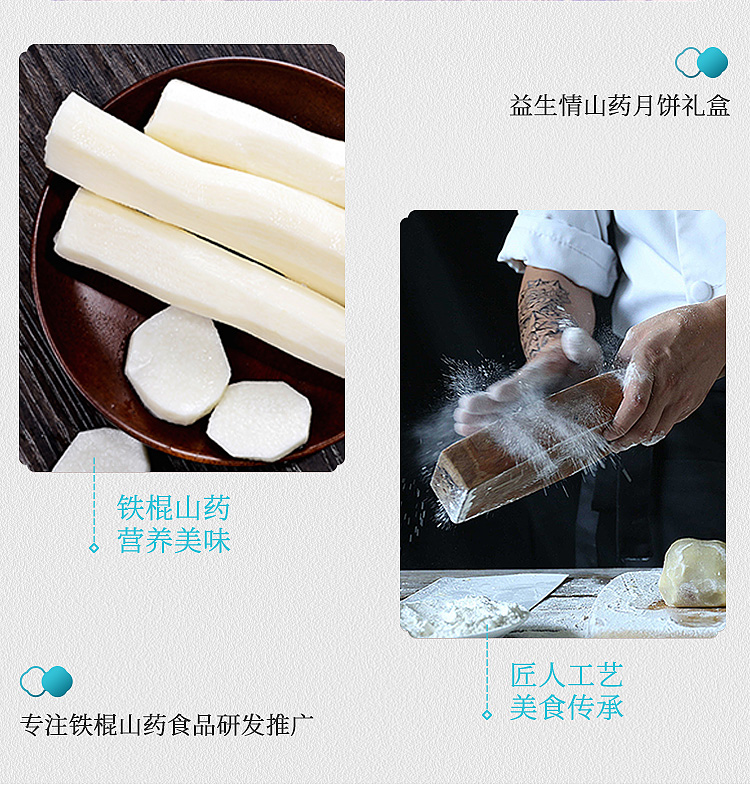 益生情山药月饼礼盒

铁棍山药
营养美味

匠人工艺
美食传承

专注铁棍山药食品研发推广